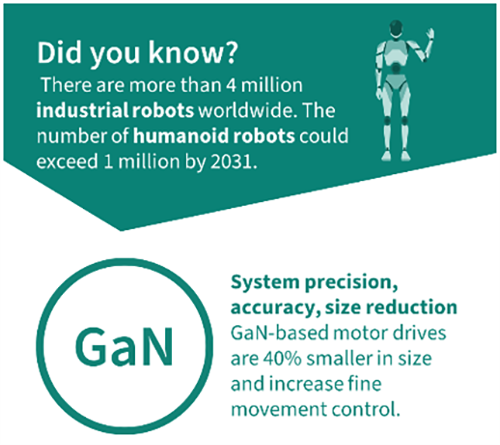 Did you know?

There are more than 4 million industrial robots worldwide. The number of humanoid robots could exceed 1 million by 2031.

GaN

System precision, accuracy, size reduction
GaN-based motor drives are 40% smaller in size and increase fine movement control.